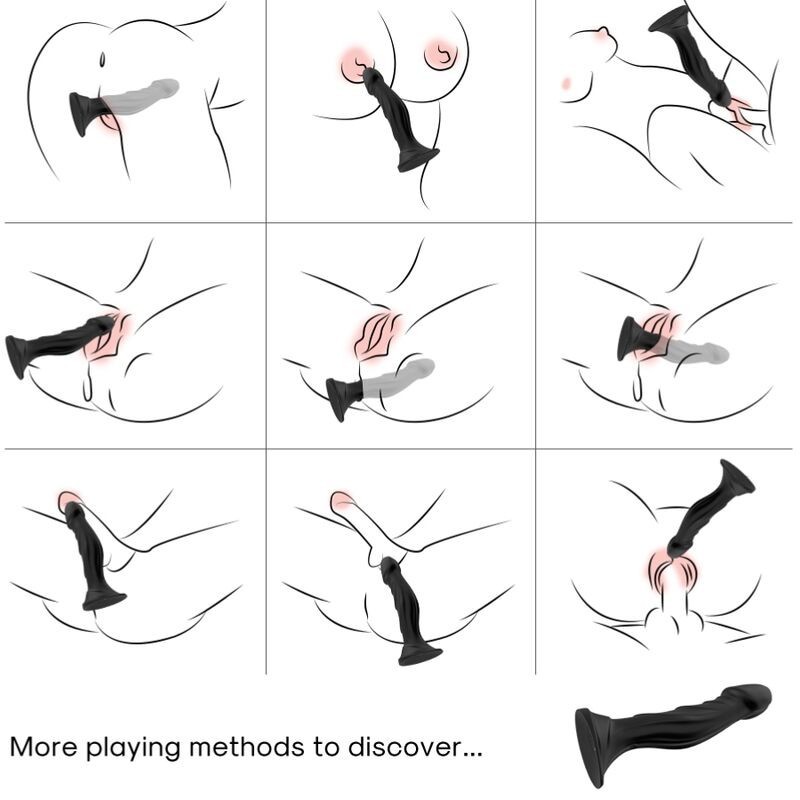 More playing methods to discover...